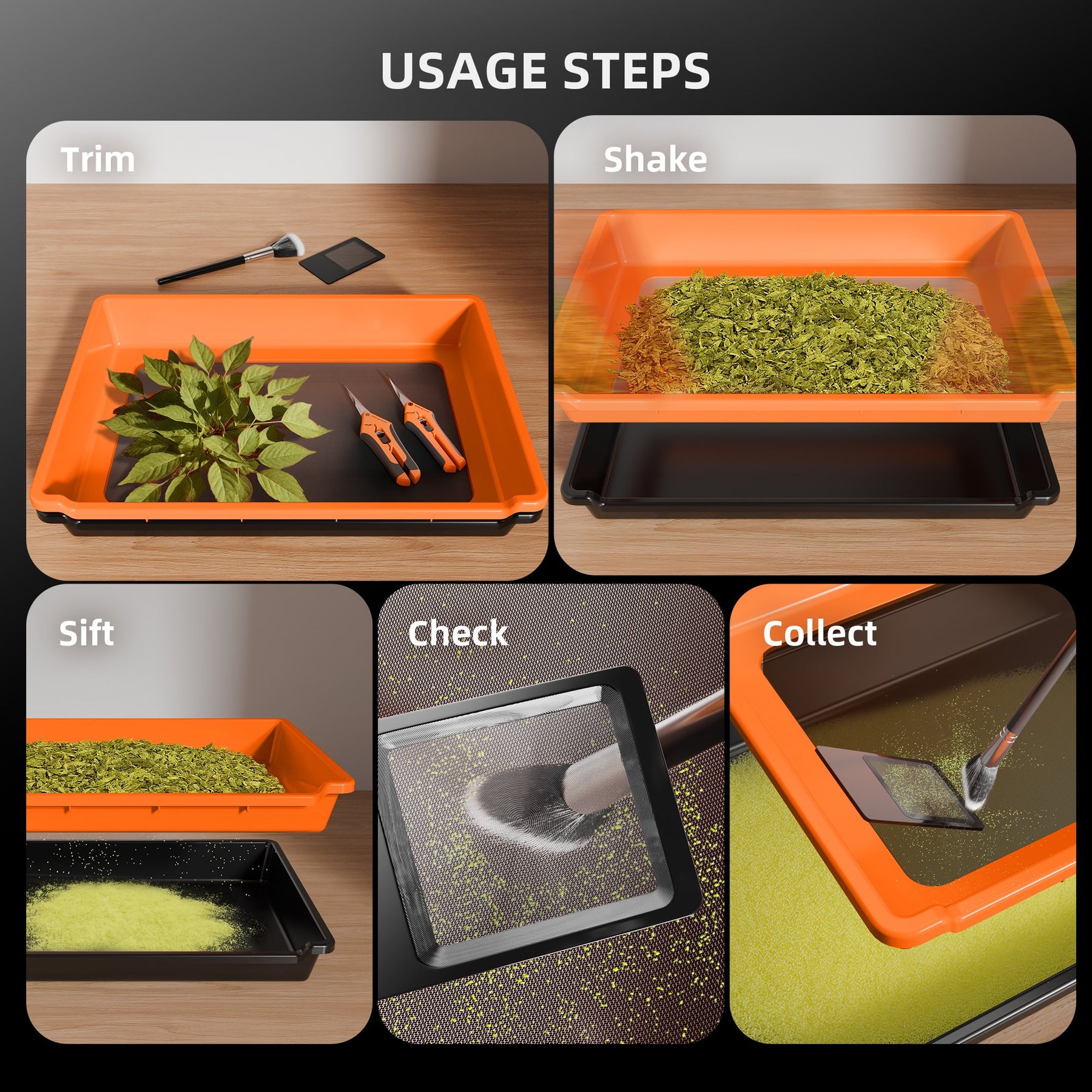 USAGE STEPS

Trim

Shake

Sift

Check

Collect